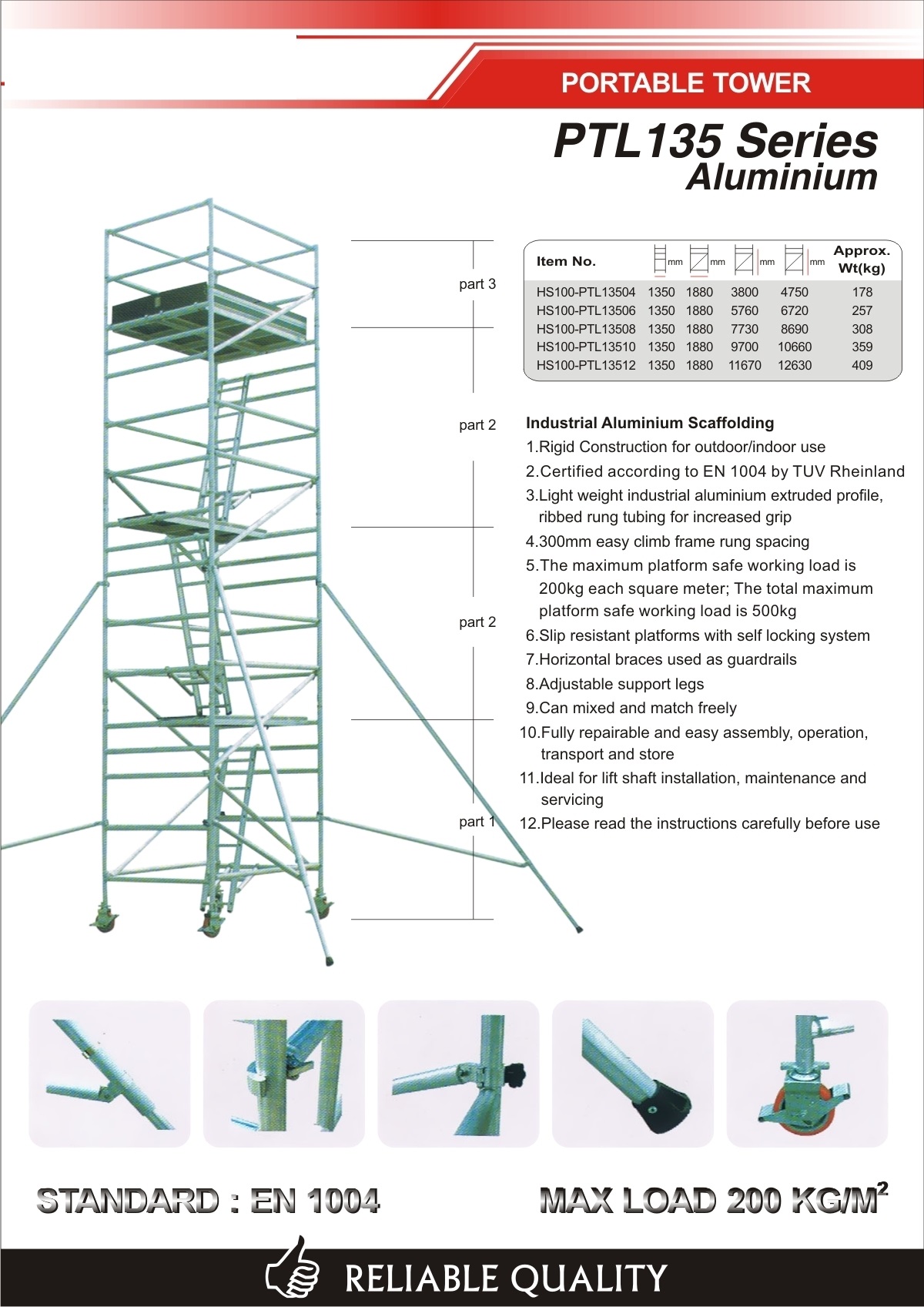 PORTABLE TOWER

PTL135 Series
Aluminium

part 3

part 2

part 2

part 1

| Item No. | mm | mm | mm | mm | Approx. Wt(kg) |
|---|---|---|---|---|---|
| HS100-PTL13504 | 1350 | 1880 | 3800 | 4750 | 178 |
| HS100-PTL13506 | 1350 | 1880 | 5760 | 6720 | 257 |
| HS100-PTL13508 | 1350 | 1880 | 7730 | 8690 | 308 |
| HS100-PTL13510 | 1350 | 1880 | 9700 | 10660 | 359 |
| HS100-PTL13512 | 1350 | 1880 | 11670 | 12630 | 409 |

Industrial Aluminium Scaffolding
1.Rigid Construction for outdoor/indoor use
2.Certified according to EN 1004 by TUV Rheinland
3.Light weight industrial aluminium extruded profile, ribbed rung tubing for increased grip
4.300mm easy climb frame rung spacing
5.The maximum platform safe working load is 200kg each square meter; The total maximum platform safe working load is 500kg
6.Slip resistant platforms with self locking system
7.Horizontal braces used as guardrails
8.Adjustable support legs
9.Can mixed and match freely
10.Fully repairable and easy assembly, operation, transport and store
11.Ideal for lift shaft installation, maintenance and servicing
12.Please read the instructions carefully before use

STANDARD : EN 1004

MAX LOAD 200 KG/M$^2$

RELIABLE QUALITY